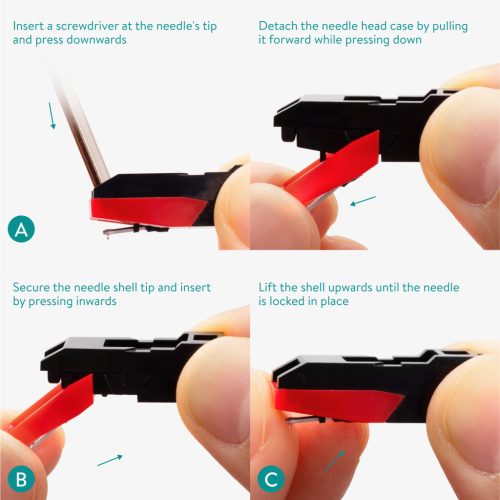 Insert a screwdriver at the needle's tip and press downwards

A

Detach the needle head case by pulling it forward while pressing down

Secure the needle shell tip and insert by pressing inwards

B

Lift the shell upwards until the needle is locked in place

C