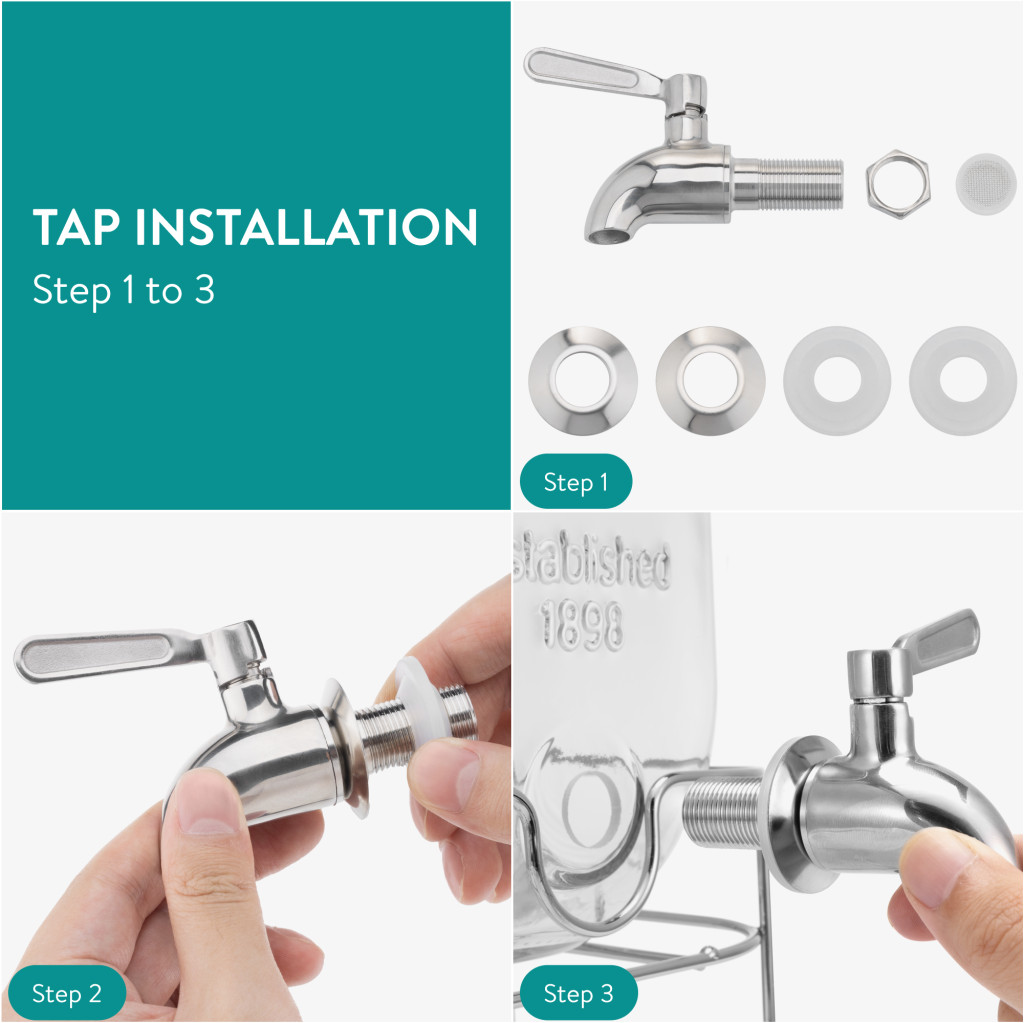 TAP INSTALLATION
Step 1 to 3

Step 1

Step 2

stablished
1898

Step 3