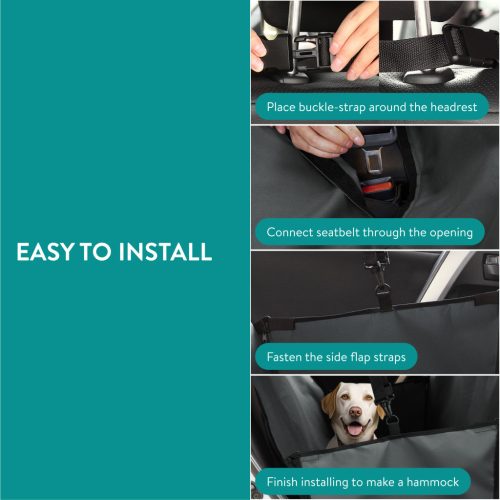 EASY TO INSTALL

Place buckle-strap around the headrest

Connect seatbelt through the opening

Fasten the side flap straps

Finish installing to make a hammock