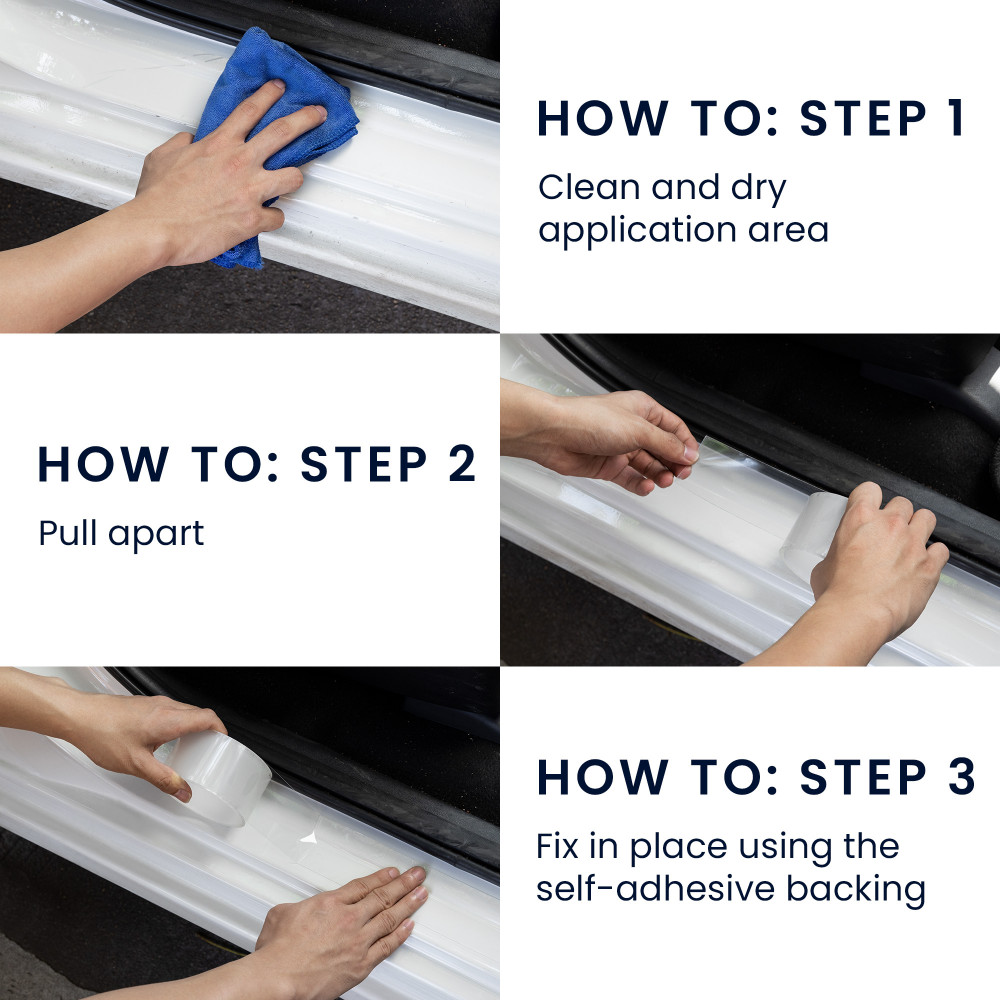 HOW TO: STEP 1
Clean and dry application area

HOW TO: STEP 2
Pull apart

HOW TO: STEP 3
Fix in place using the self-adhesive backing