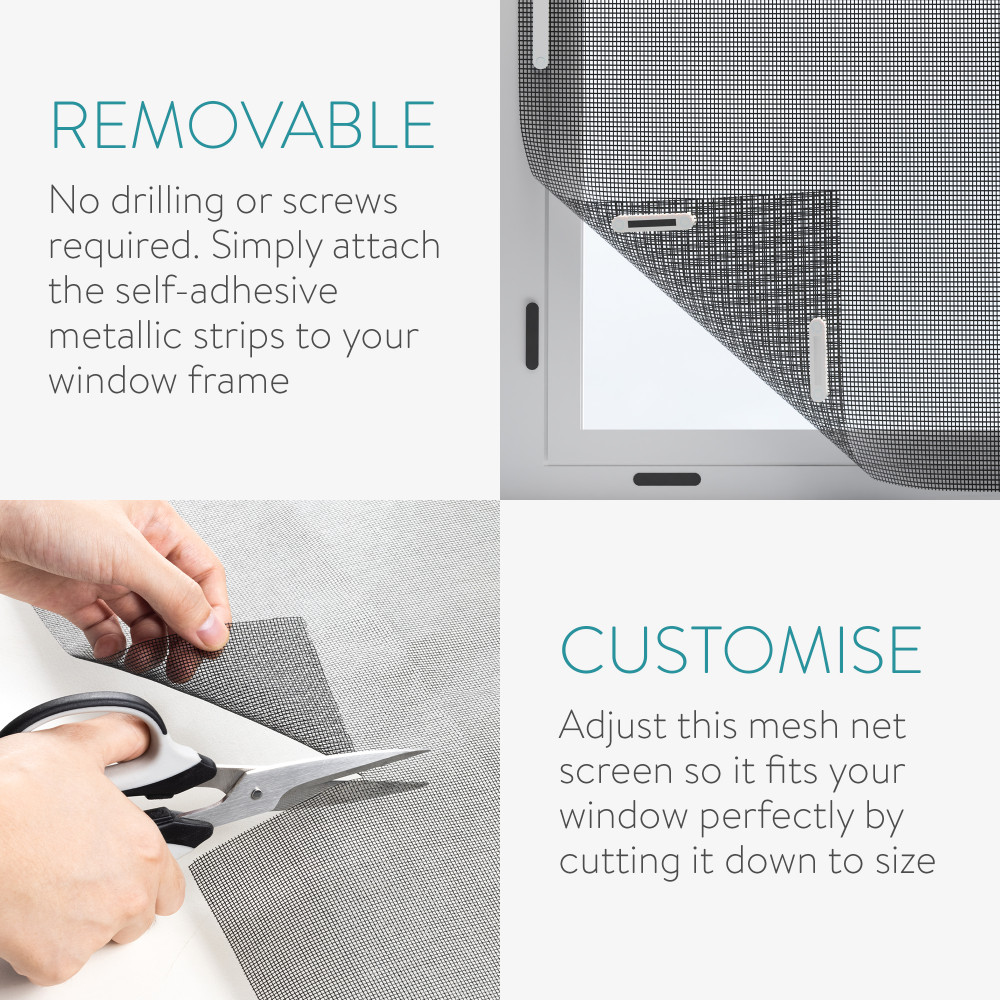 REMOVABLE

No drilling or screws required. Simply attach the self-adhesive metallic strips to your window frame

CUSTOMISE

Adjust this mesh net screen so it fits your window perfectly by cutting it down to size