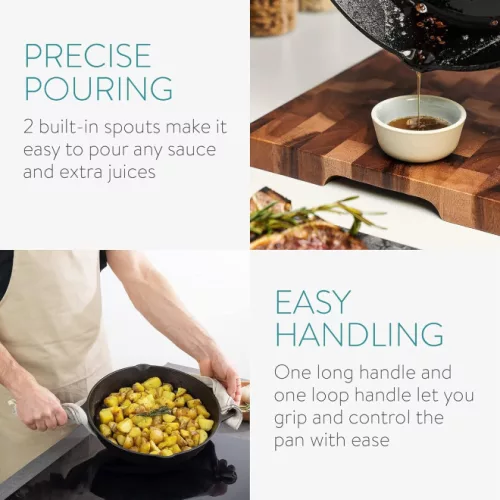 PRECISE POURING

2 built-in spouts make it easy to pour any sauce and extra juices

EASY HANDLING

One long handle and one loop handle let you grip and control the pan with ease